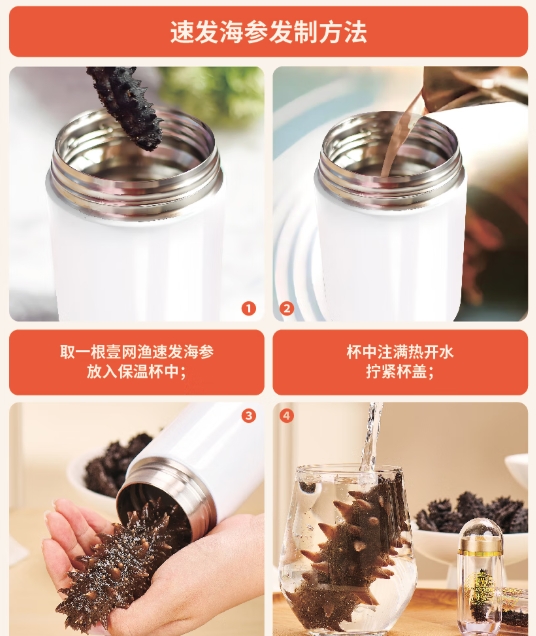 速发海参发制方法

1

2

取一根壹网渔速发海参
放入保温杯中；

杯中注满热开水
拧紧杯盖；

3

4